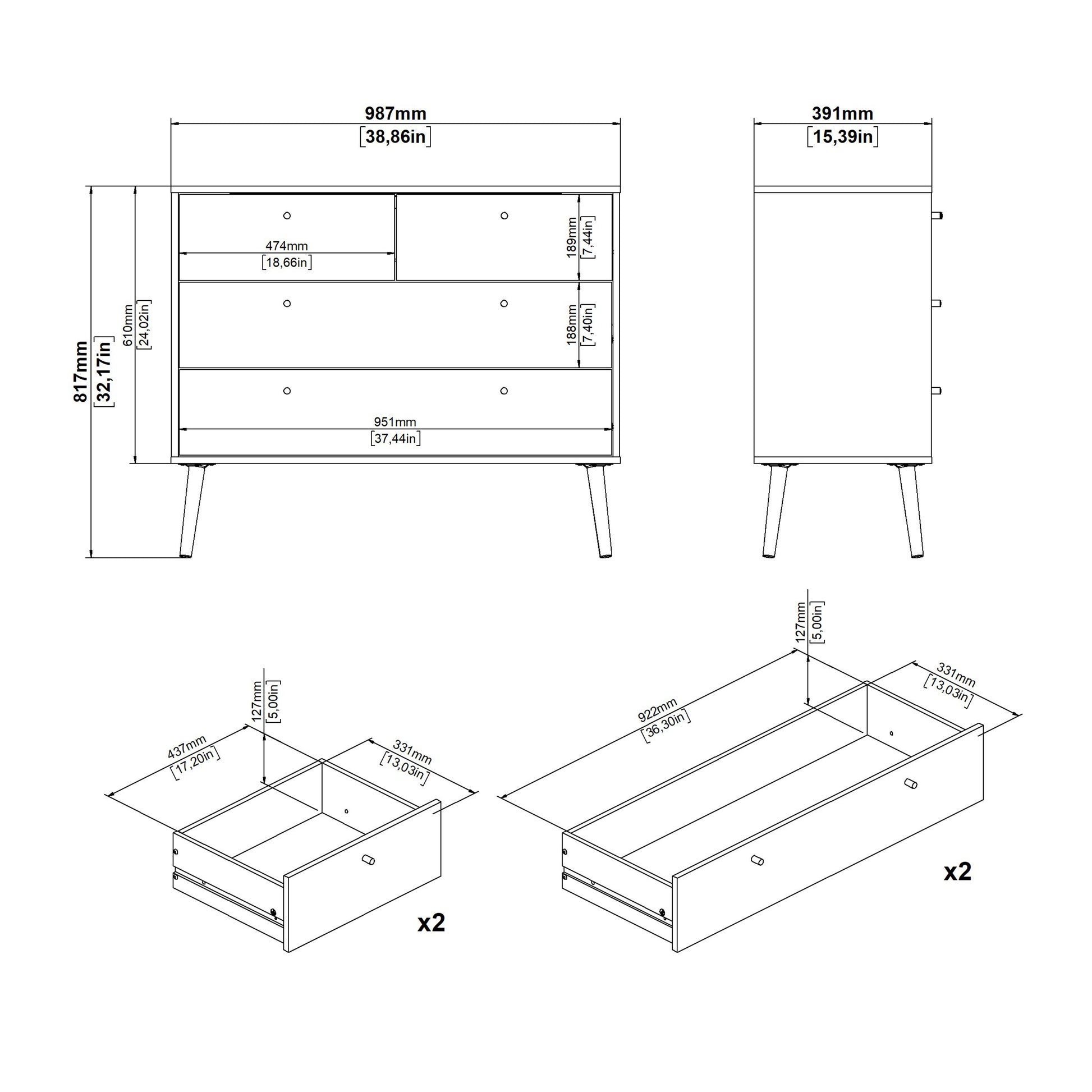 987mm
[38,86in]

391mm
[15,39in]

817mm
[32,17in]

610mm
[24,02in]

474mm
[18,66in]

189mm
[7,44in]

188mm
[7,40in]

951mm
[37,44in]

127mm
[5,00in]

437mm
[17,20in]

331mm
[13,03in]

x2

127mm
[5,00in]

922mm
[36,30in]

331mm
[13,03in]

x2