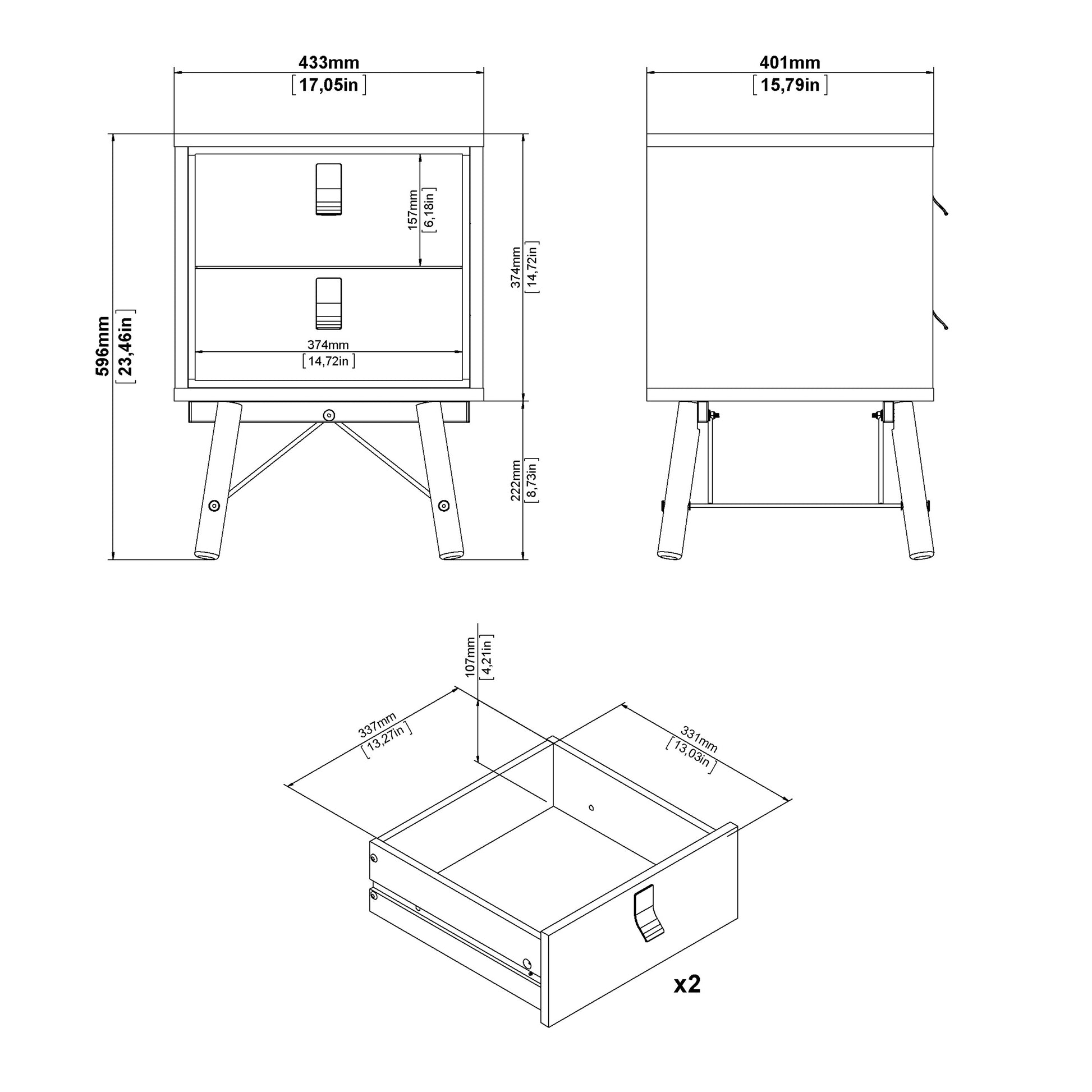 433mm
[17,05in]

401mm
[15,79in]

596mm
[23,46in]

157mm
[6,18in]

374mm
[14,72in]

374mm
[14,72in]

222mm
[8,73in]

107mm
[4,21in]

337mm
[13,27in]

331mm
[13,03in]

x2