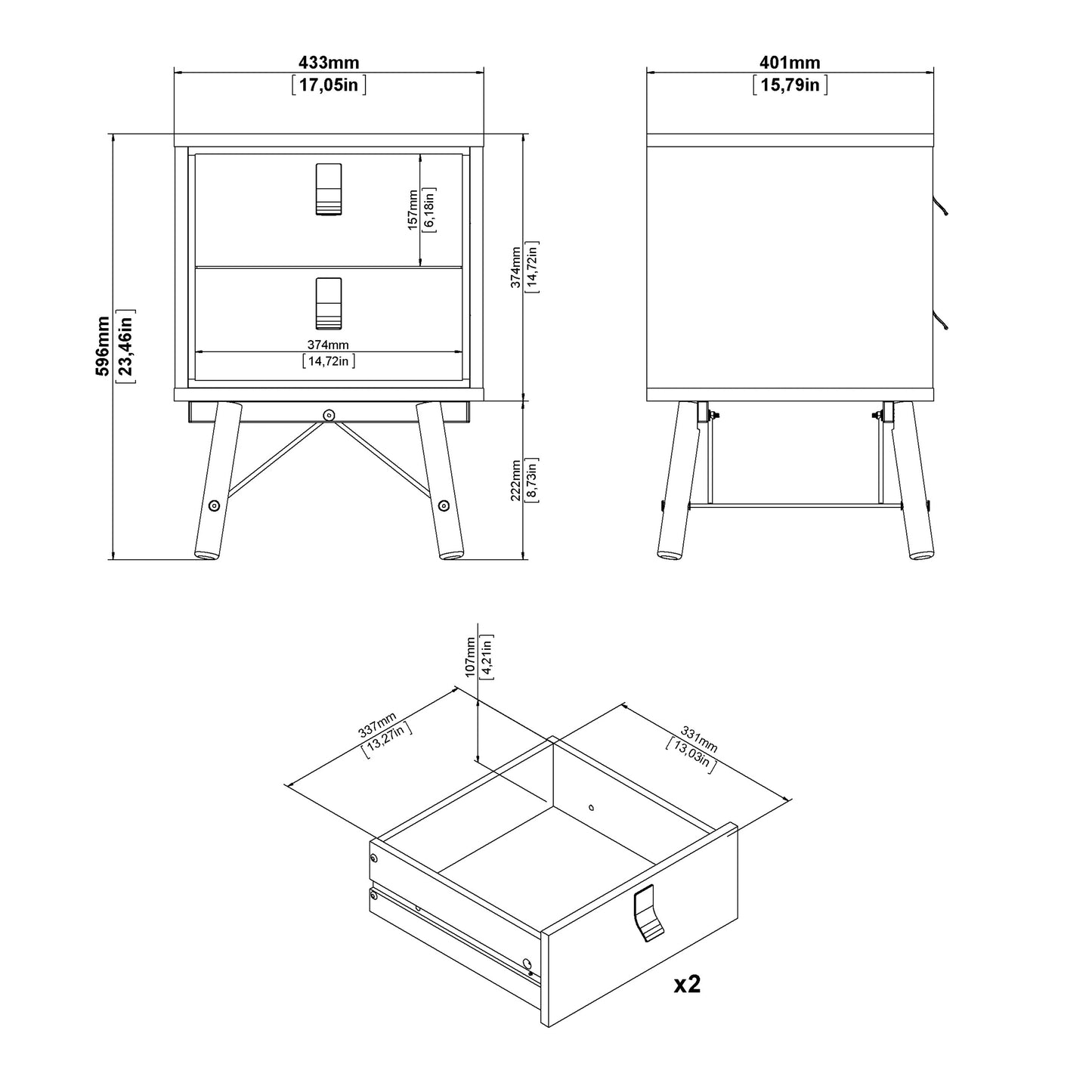 433mm
[17,05in]

401mm
[15,79in]

596mm
[23,46in]

157mm
[6,18in]

374mm
[14,72in]

374mm
[14,72in]

222mm
[8,73in]

107mm
[4,21in]

337mm
[13,27in]

331mm
[13,03in]

x2