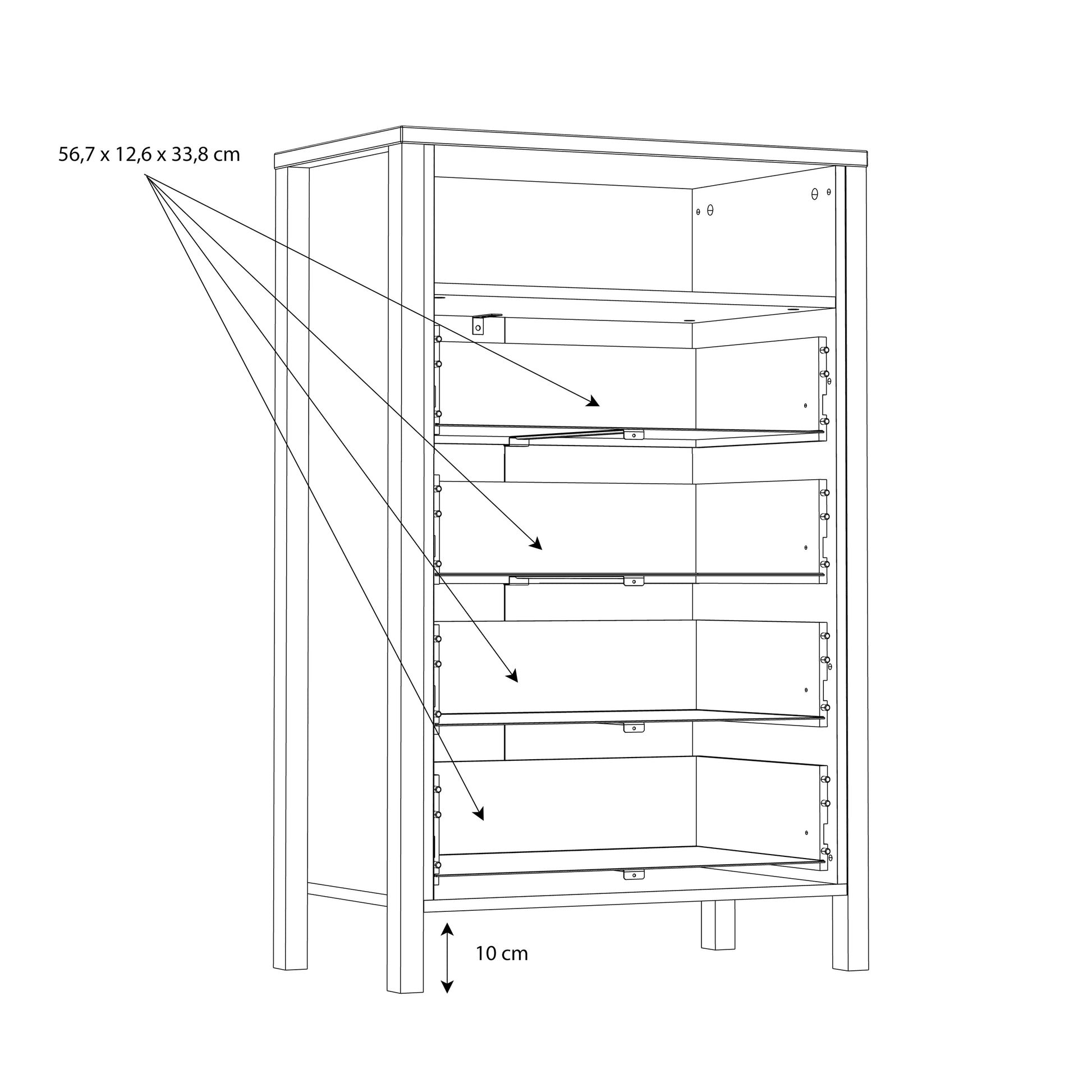 56,7 x 12,6 x 33,8 cm

10 cm