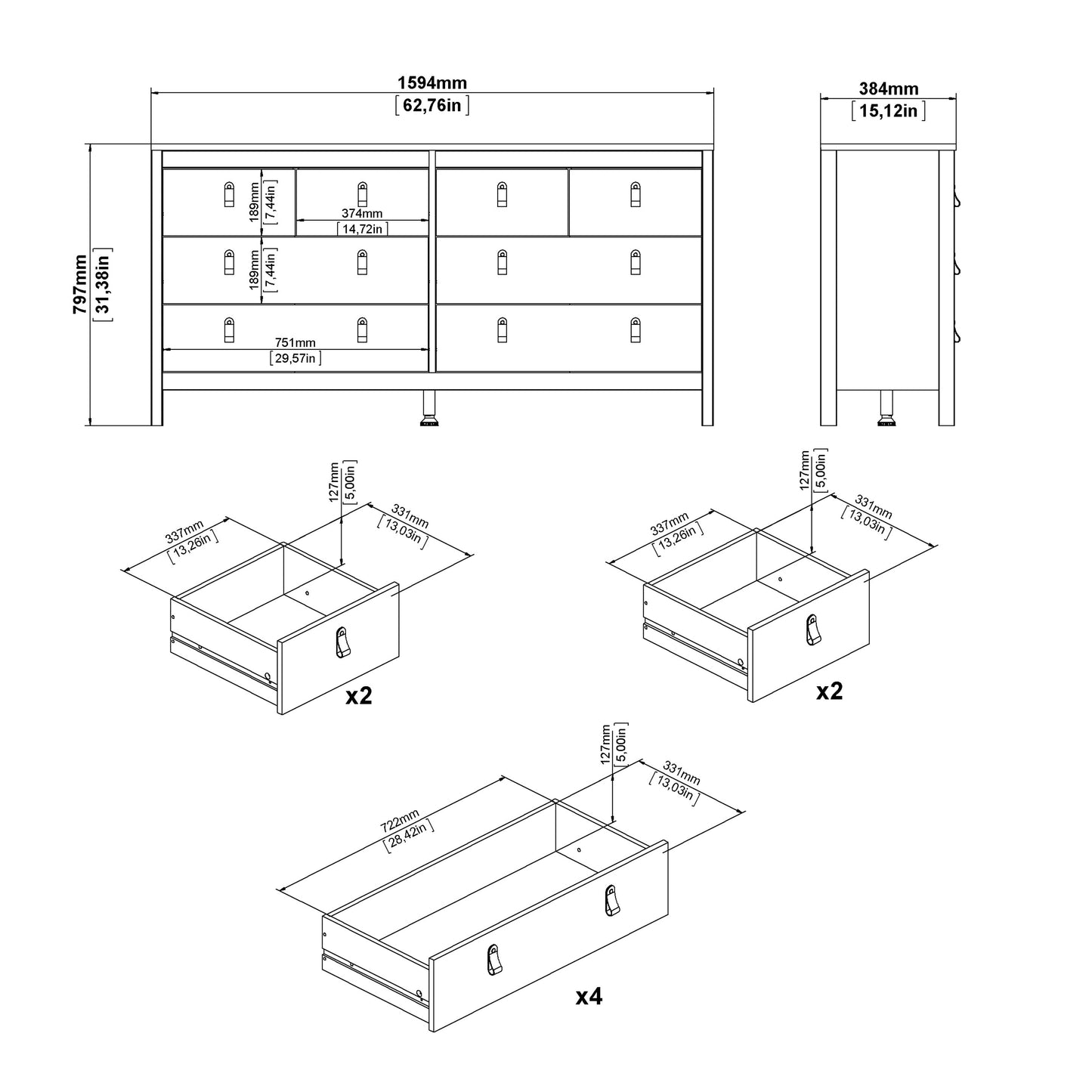 1594mm
[62,76in]

384mm
[15,12in]

797mm
[31,38in]

189mm
[7,44in]

374mm
[14,72in]

189mm
[7,44in]

751mm
[29,57in]

127mm
[5,00in]

337mm
[13,26in]

331mm
[13,03in]

x2

127mm
[5,00in]

337mm
[13,26in]

331mm
[13,03in]

x2

127mm
[5,00in]

722mm
[28,42in]

331mm
[13,03in]

x4