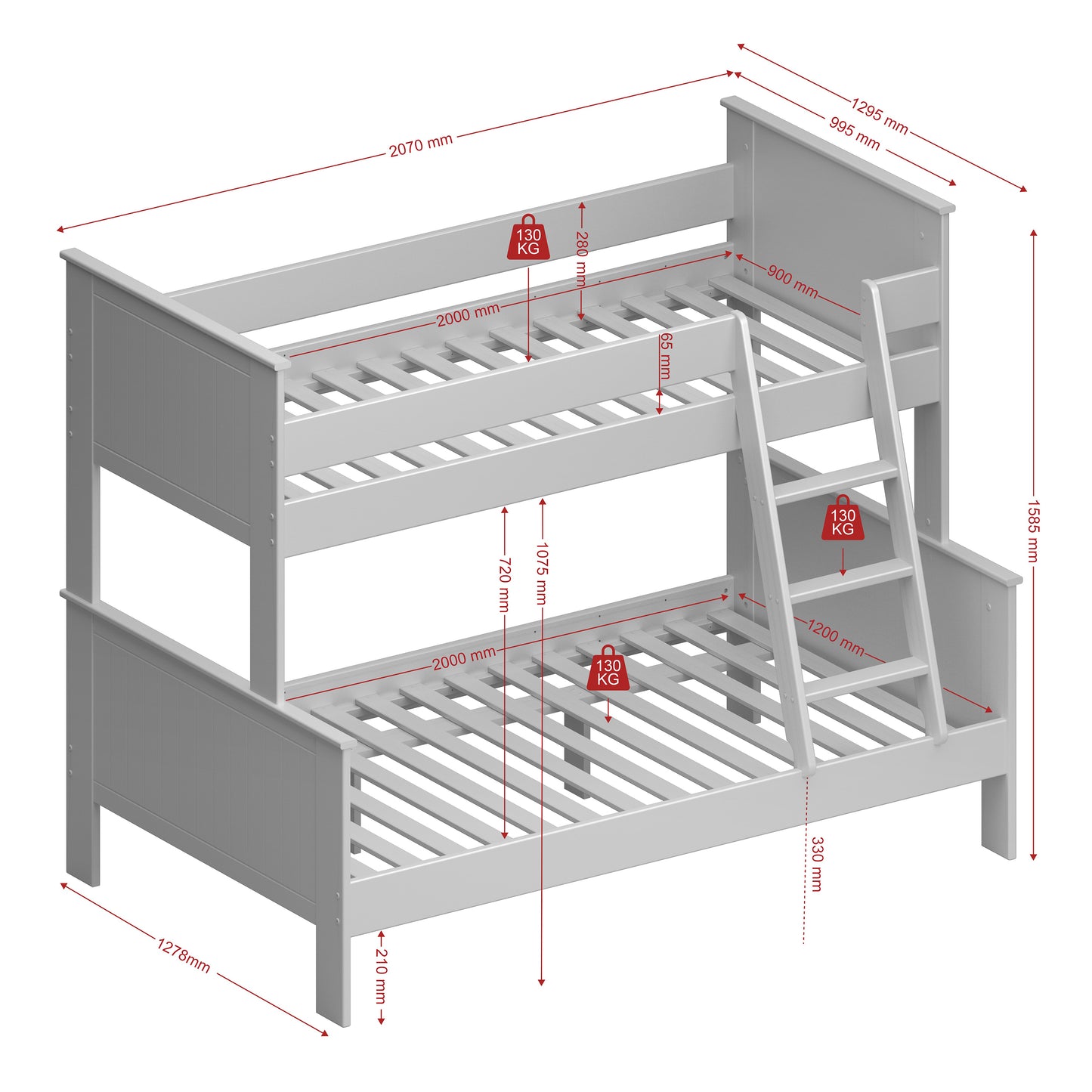 2070 mm

1295 mm

995 mm

130 KG

280 mm

900 mm

2000 mm

65 mm

1585 mm

130 KG

720 mm

1075 mm

1200 mm

2000 mm

130 KG

330 mm

1278mm

210 mm